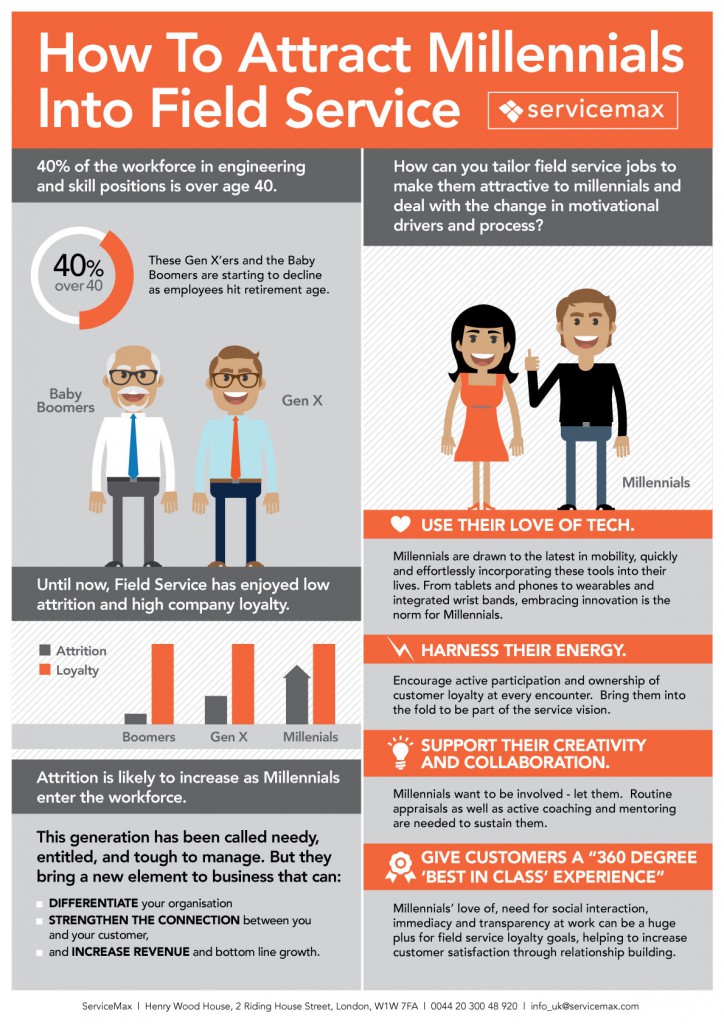 How To Attract Millennials Into Field Service

servicemax

40% of the workforce in engineering and skill positions is over age 40.

40% over 40

These Gen X'ers and the Baby Boomers are starting to decline as employees hit retirement age.

Baby Boomers

Gen X

Until now, Field Service has enjoyed low attrition and high company loyalty.

Attrition
Loyalty

Boomers
Gen X
Millenials

Attrition is likely to increase as Millennials enter the workforce.

This generation has been called needy, entitled, and tough to manage. But they bring a new element to business that can:

DIFFERENTIATE your organisation
STRENGTHEN THE CONNECTION between you and your customer,
and INCREASE REVENUE and bottom line growth.

How can you tailor field service jobs to make them attractive to millennials and deal with the change in motivational drivers and process?

Millennials

USE THEIR LOVE OF TECH.

Millennials are drawn to the latest in mobility, quickly and effortlessly incorporating these tools into their lives. From tablets and phones to wearables and integrated wrist bands, embracing innovation is the norm for Millennials.

HARNESS THEIR ENERGY.

Encourage active participation and ownership of customer loyalty at every encounter. Bring them into the fold to be part of the service vision.

SUPPORT THEIR CREATIVITY AND COLLABORATION.

Millennials want to be involved - let them. Routine appraisals as well as active coaching and mentoring are needed to sustain them.

GIVE CUSTOMERS A "360 DEGREE 'BEST IN CLASS' EXPERIENCE"

Millennials' love of, need for social interaction, immediacy and transparency at work can be a huge plus for field service loyalty goals, helping to increase customer satisfaction through relationship building.

ServiceMax | Henry Wood House, 2 Riding House Street, London, W1W 7FA | 0044 20 300 48 920 | info_uk@servicemax.com