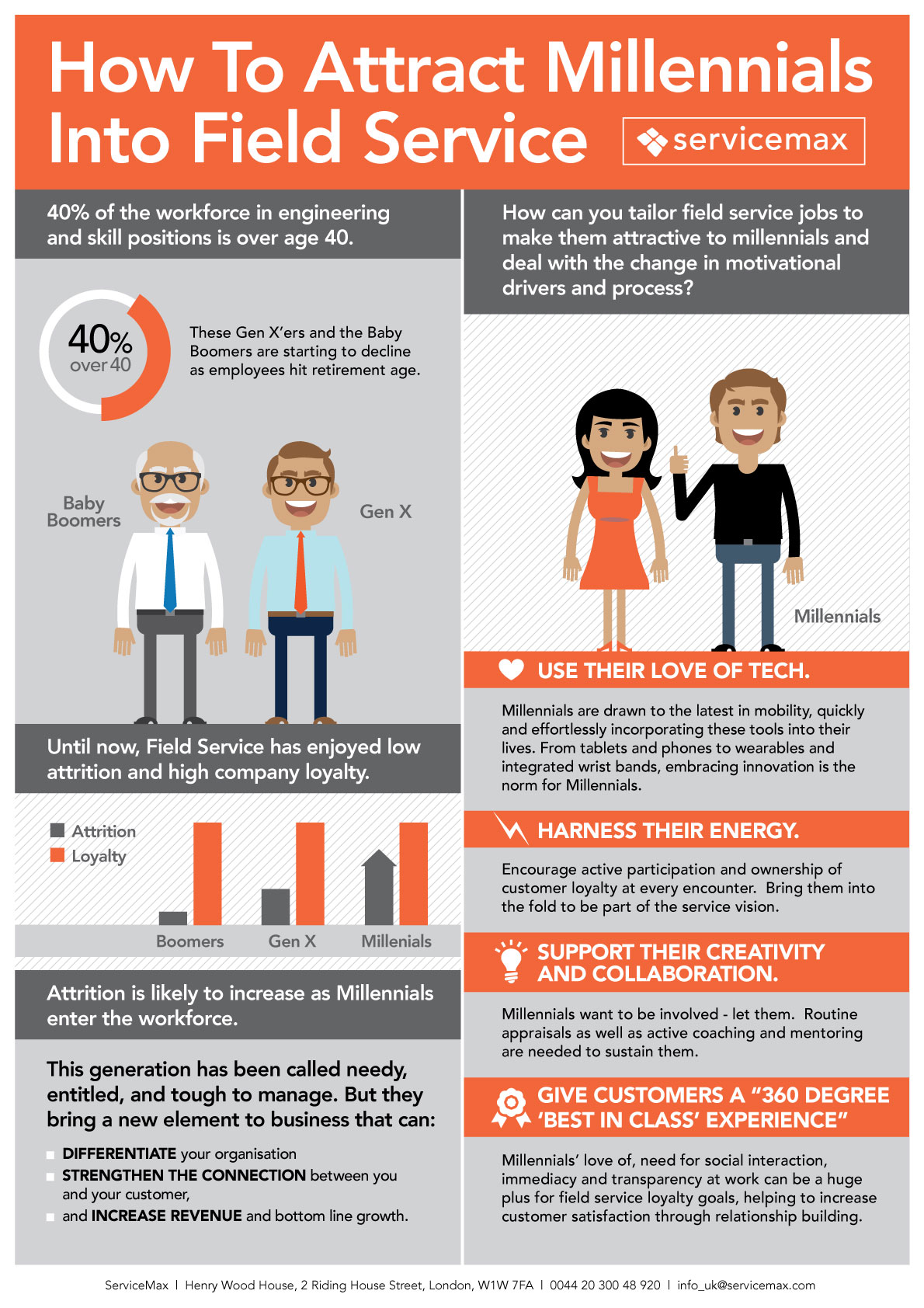 How To Attract Millennials Into Field Service

servicemax

40% of the workforce in engineering and skill positions is over age 40.

40% over 40

These Gen X'ers and the Baby Boomers are starting to decline as employees hit retirement age.

Baby Boomers

Gen X

Until now, Field Service has enjoyed low attrition and high company loyalty.

Attrition
Loyalty

Boomers Gen X Millenials

Attrition is likely to increase as Millennials enter the workforce.

This generation has been called needy, entitled, and tough to manage. But they bring a new element to business that can:

DIFFERENTIATE your organisation
STRENGTHEN THE CONNECTION between you and your customer,
and INCREASE REVENUE and bottom line growth.

How can you tailor field service jobs to make them attractive to millennials and deal with the change in motivational drivers and process?

Millennials

USE THEIR LOVE OF TECH.

Millennials are drawn to the latest in mobility, quickly and effortlessly incorporating these tools into their lives. From tablets and phones to wearables and integrated wrist bands, embracing innovation is the norm for Millennials.

HARNESS THEIR ENERGY.

Encourage active participation and ownership of customer loyalty at every encounter. Bring them into the fold to be part of the service vision.

SUPPORT THEIR CREATIVITY AND COLLABORATION.

Millennials want to be involved - let them. Routine appraisals as well as active coaching and mentoring are needed to sustain them.

GIVE CUSTOMERS A "360 DEGREE 'BEST IN CLASS' EXPERIENCE"

Millennials' love of, need for social interaction, immediacy and transparency at work can be a huge plus for field service loyalty goals, helping to increase customer satisfaction through relationship building.

ServiceMax | Henry Wood House, 2 Riding House Street, London, W1W 7FA | 0044 20 300 48 920 | info_uk@servicemax.com